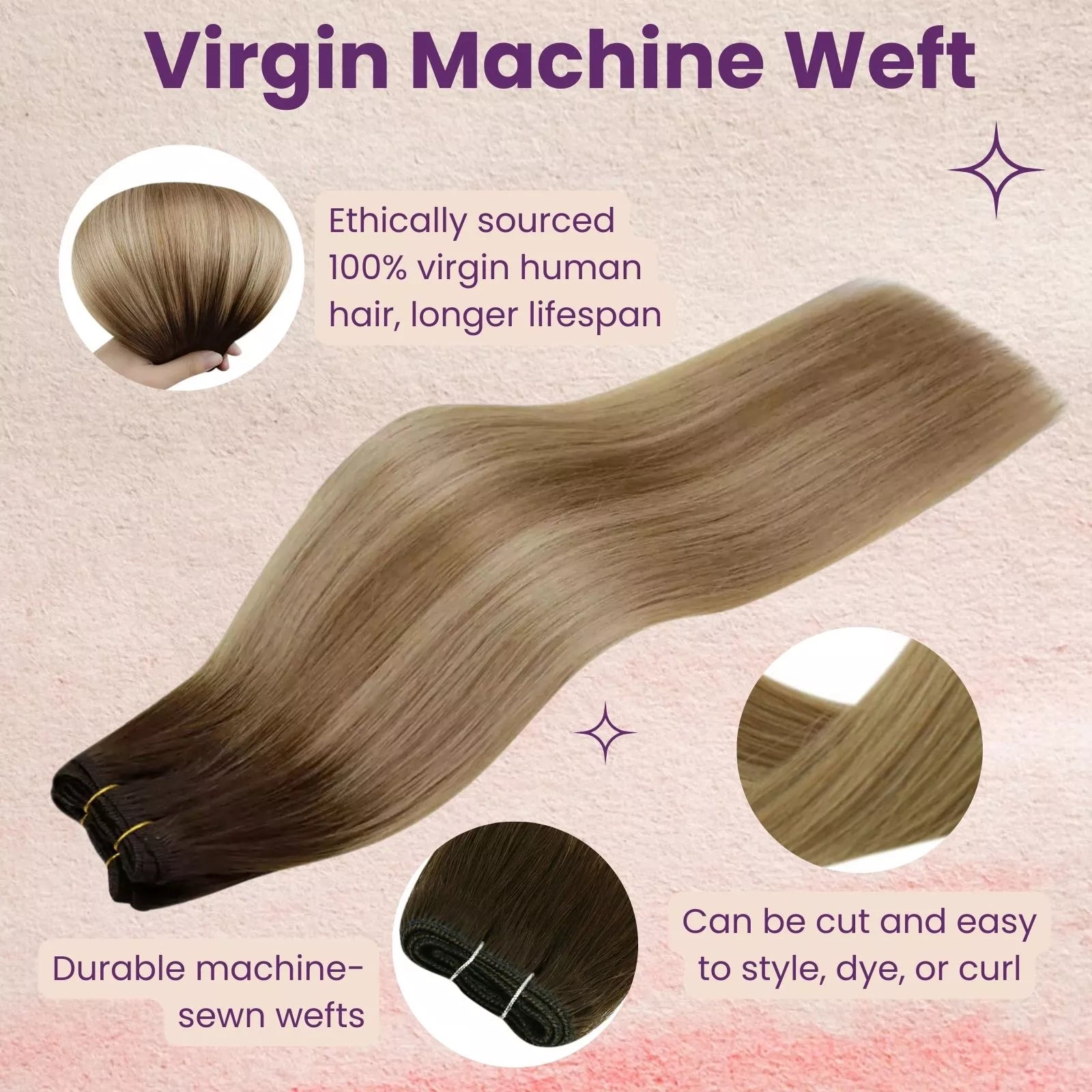 Virgin Machine Weft

Ethically sourced 100% virgin human hair, longer lifespan

Durable machine-sewn wefts

Can be cut and easy to style, dye, or curl