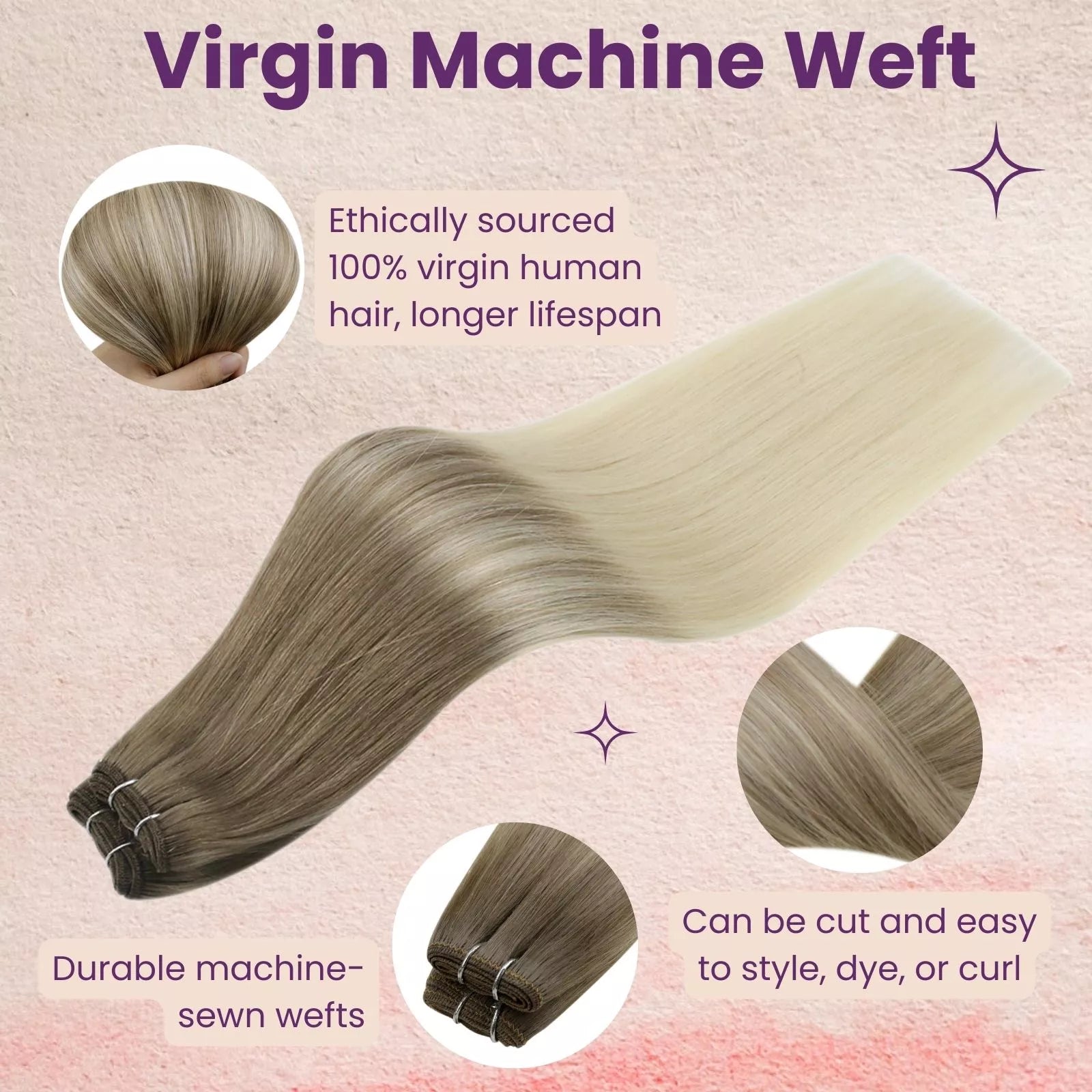 Virgin Machine Weft

Ethically sourced 100% virgin human hair, longer lifespan

Durable machine-sewn wefts

Can be cut and easy to style, dye, or curl