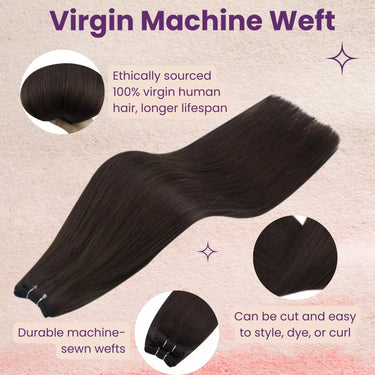 Virgin Machine Weft

Ethically sourced 100% virgin human hair, longer lifespan

Durable machine-sewn wefts

Can be cut and easy to style, dye, or curl